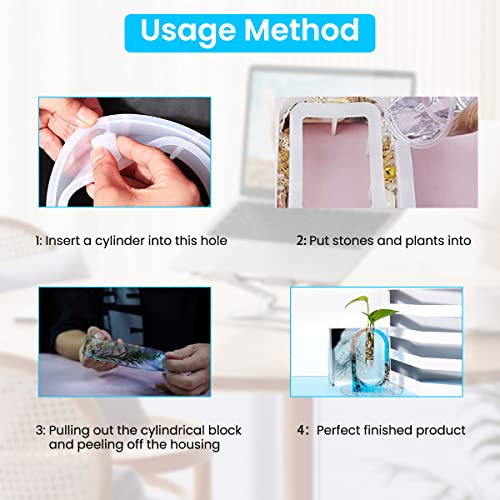 Usage Method

1: Insert a cylinder into this hole

2: Put stones and plants into

3: Pulling out the cylindrical block and peeling off the housing

4: Perfect finished product